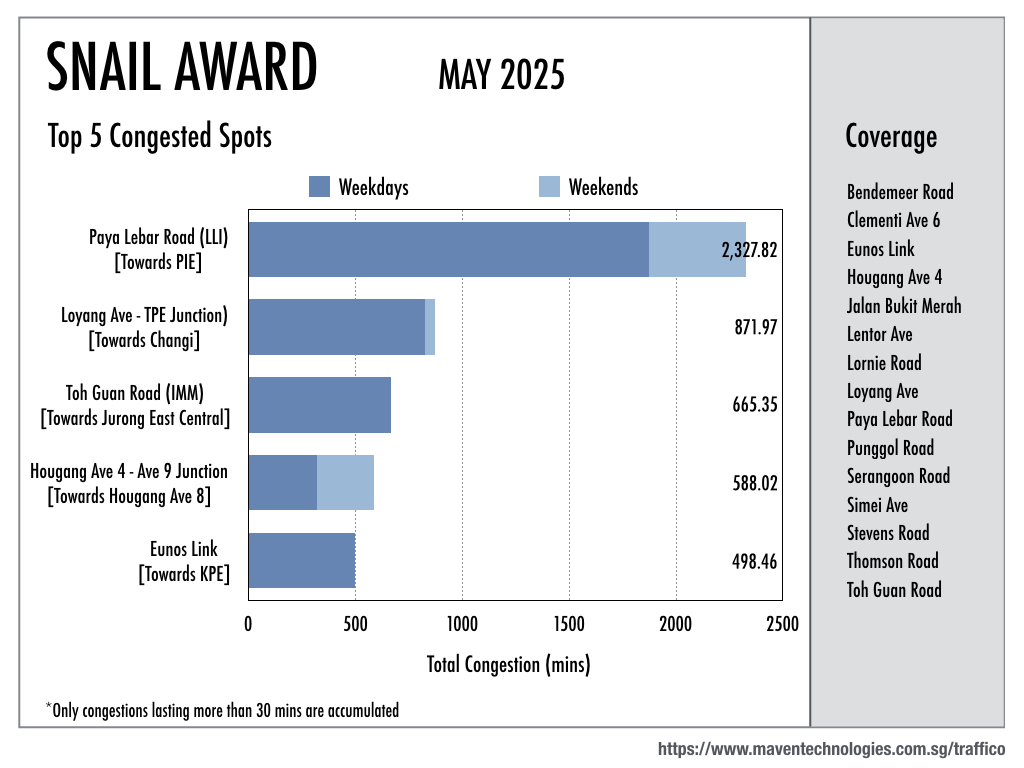 SNAIL AWARD

MAY 2025

Top 5 Congested Spots

Weekdays

Weekends

Paya Lebar Road (LLI) [Towards PIE]

2,327.82

Loyang Ave - TPE Junction) [Towards Changi]

871.97

Toh Guan Road (IMM) [Towards Jurong East Central]

665.35

Hougang Ave 4 - Ave 9 Junction [Towards Hougang Ave 8]

588.02

Eunos Link [Towards KPE]

498.46

0 500 1000 1500 2000 2500

Total Congestion (mins)

*Only congestions lasting more than 30 mins are accumulated

Coverage

Bendemeer Road
Clementi Ave 6
Eunos Link
Hougang Ave 4
Jalan Bukit Merah
Lentor Ave
Lornie Road
Loyang Ave
Paya Lebar Road
Punggol Road
Serangoon Road
Simei Ave
Stevens Road
Thomson Road
Toh Guan Road

https://www.maventechnologies.com.sg/traffico